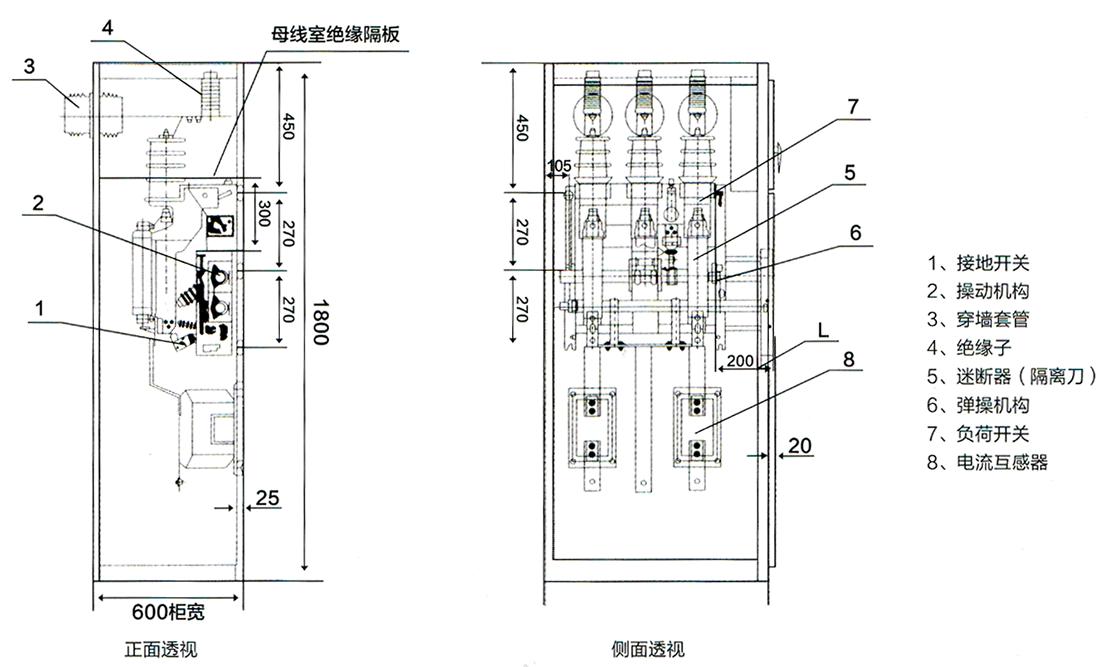 4
母线室绝缘隔板
3
450
300
270
2
270
1800
1
25
600柜宽
正面透视

450
105
270
270
7
5
6
L
200
8
20
侧面透视

1、接地开关
2、操动机构
3、穿墙套管
4、绝缘子
5、迷断器（隔离刀）
6、弹操机构
7、负荷开关
8、电流互感器